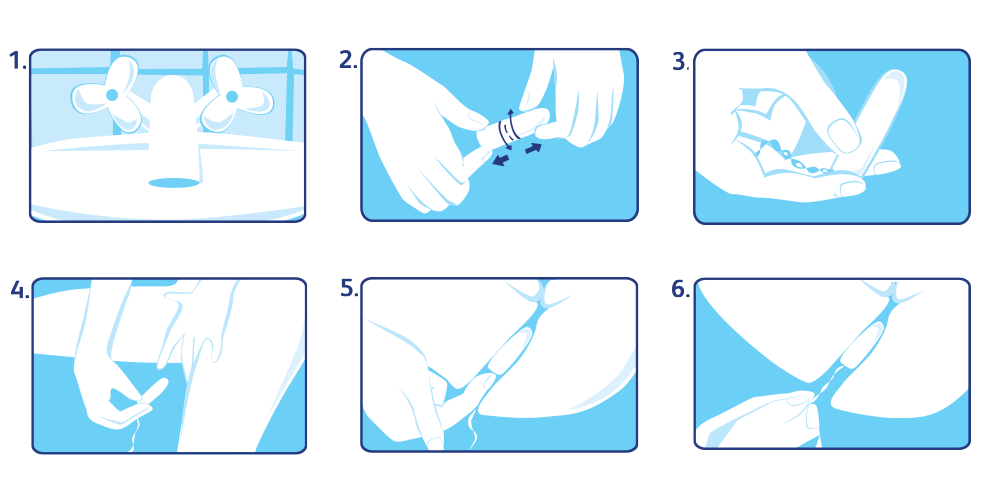 1.

2.

3.

4.

5.

6.